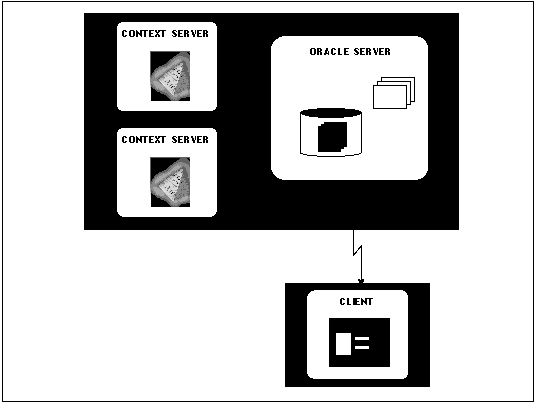 CONTEXT SERVER

CONTEXT SERVER

ORACLE SERVER

CLIENT